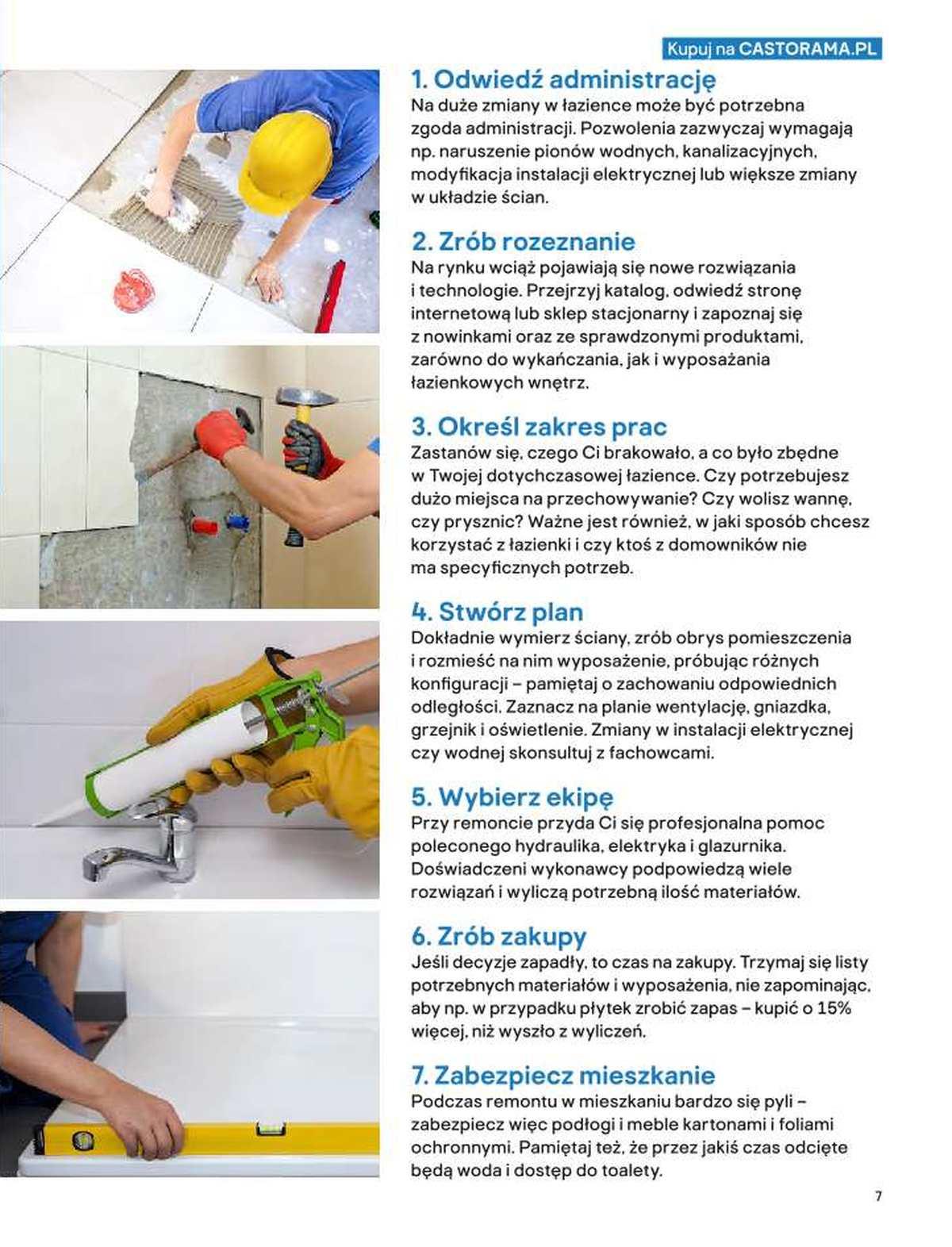 Kupuj na CASTORAMA.PL

1. Odwiedź administrację
Na duże zmiany w łazience może być potrzebna zgoda administracji. Pozwolenia zazwyczaj wymagają np. naruszenie pionów wodnych, kanalizacyjnych, modyfikacja instalacji elektrycznej lub większe zmiany w układzie ścian.

2. Zrób rozeznanie
Na rynku wciąż pojawiają się nowe rozwiązania i technologie. Przejrzyj katalog, odwiedź stronę internetową lub sklep stacjonarny i zapoznaj się z nowinkami oraz ze sprawdzonymi produktami, zarówno do wykańczania, jak i wyposażania łazienkowych wnętrz.

3. Określ zakres prac
Zastanów się, czego Ci brakowało, a co było zbędne w Twojej dotychczasowej łazience. Czy potrzebujesz dużo miejsca na przechowywanie? Czy wolisz wannę, czy prysznic? Ważne jest również, w jaki sposób chcesz korzystać z łazienki i czy ktoś z domowników nie ma specyficznych potrzeb.

4. Stwórz plan
Dokładnie wymierz ściany, zrób obrys pomieszczenia i rozmieść na nim wyposażenie, próbując różnych konfiguracji – pamiętaj o zachowaniu odpowiednich odległości. Zaznacz na planie wentylację, gniazdka, grzejnik i oświetlenie. Zmiany w instalacji elektrycznej czy wodnej skonsultuj z fachowcami.

5. Wybierz ekipę
Przy remoncie przyda Ci się profesjonalna pomoc poleconego hydraulika, elektryka i glazurnika. Doświadczeni wykonawcy podpowiedzą wiele rozwiązań i wyliczą potrzebną ilość materiałów.

6. Zrób zakupy
Jeśli decyzje zapadły, to czas na zakupy. Trzymaj się listy potrzebnych materiałów i wyposażenia, nie zapominając, aby np. w przypadku płytek zrobić zapas – kupić o 15% więcej, niż wyszło z wyliczeń.

7. Zabezpiecz mieszkanie
Podczas remontu w mieszkaniu bardzo się pyli – zabezpiecz więc podłogi i meble kartonami i foliami ochronnymi. Pamiętaj też, że przez jakiś czas odcięte będą woda i dostęp do toalety.

7