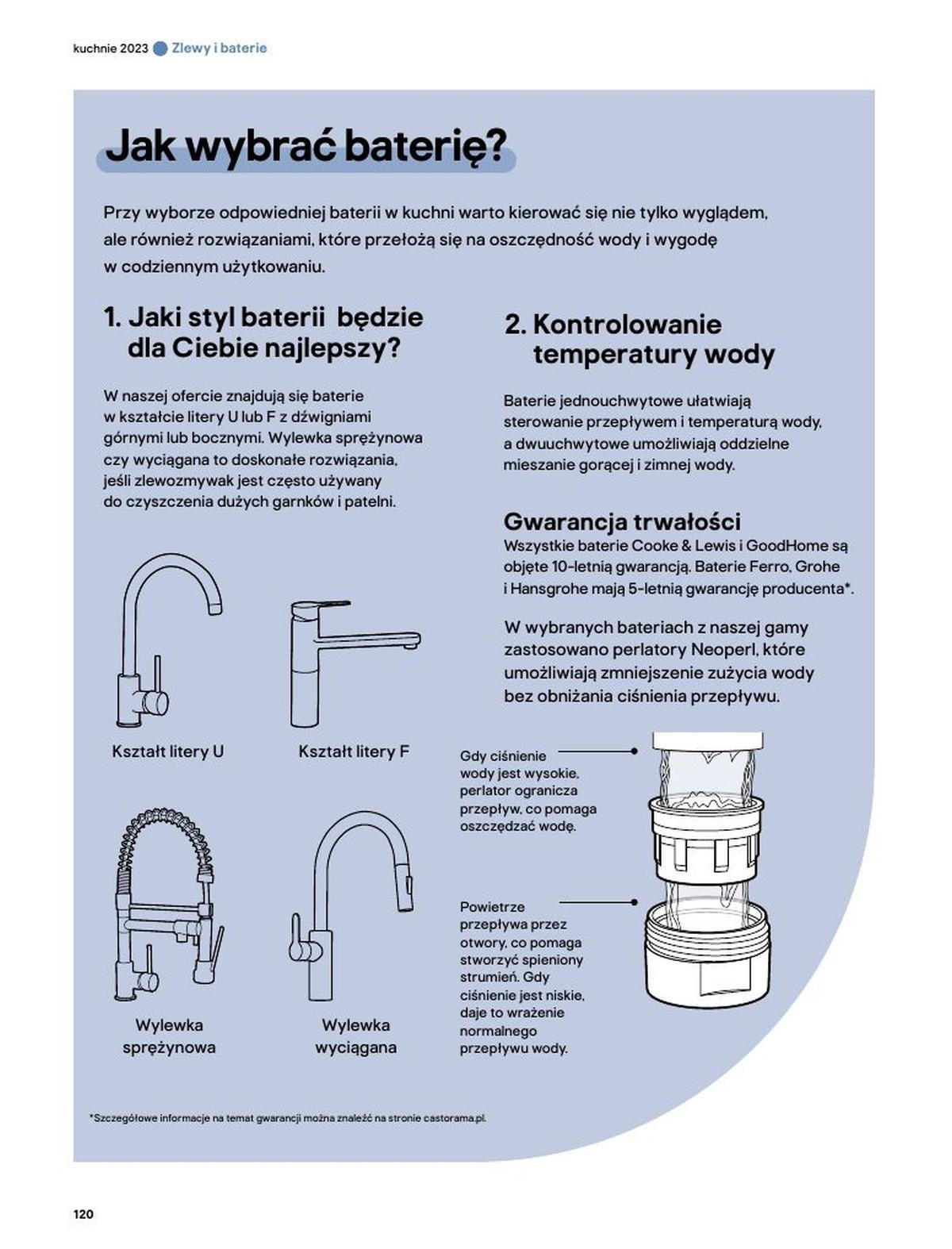 kuchnie 2023 Zlewy i baterie

Jak wybrać baterię?

Przy wyborze odpowiedniej baterii w kuchni warto kierować się nie tylko wyglądem, ale również rozwiązaniami, które przełożą się na oszczędność wody i wygodę w codziennym użytkowaniu.

1. Jaki styl baterii będzie dla Ciebie najlepszy?

W naszej ofercie znajdują się baterie w kształcie litery U lub F z dźwigniami górnymi lub bocznymi. Wylewka sprężynowa czy wyciągana to doskonałe rozwiązania, jeśli zlewozmywak jest często używany do czyszczenia dużych garnków i patelni.

Kształt litery U

Kształt litery F

Wylewka sprężynowa

Wylewka wyciągana

2. Kontrolowanie temperatury wody

Baterie jednouchwytowe ułatwiają sterowanie przepływem i temperaturą wody, a dwuuchwytowe umożliwiają oddzielne mieszanie gorącej i zimnej wody.

Gwarancja trwałości
Wszystkie baterie Cooke & Lewis i GoodHome są objęte 10-letnią gwarancją. Baterie Ferro, Grohe i Hansgrohe mają 5-letnią gwarancję producenta*.

W wybranych bateriach z naszej gamy zastosowano perlatory Neoperl, które umożliwiają zmniejszenie zużycia wody bez obniżania ciśnienia przepływu.

Gdy ciśnienie wody jest wysokie, perlator ogranicza przepływ, co pomaga oszczędzać wodę.

Powietrze przepływa przez otwory, co pomaga stworzyć spieniony strumień. Gdy ciśnienie jest niskie, daje to wrażenie normalnego przepływu wody.

*Szczegółowe informacje na temat gwarancji można znaleźć na stronie castorama.pl.

120