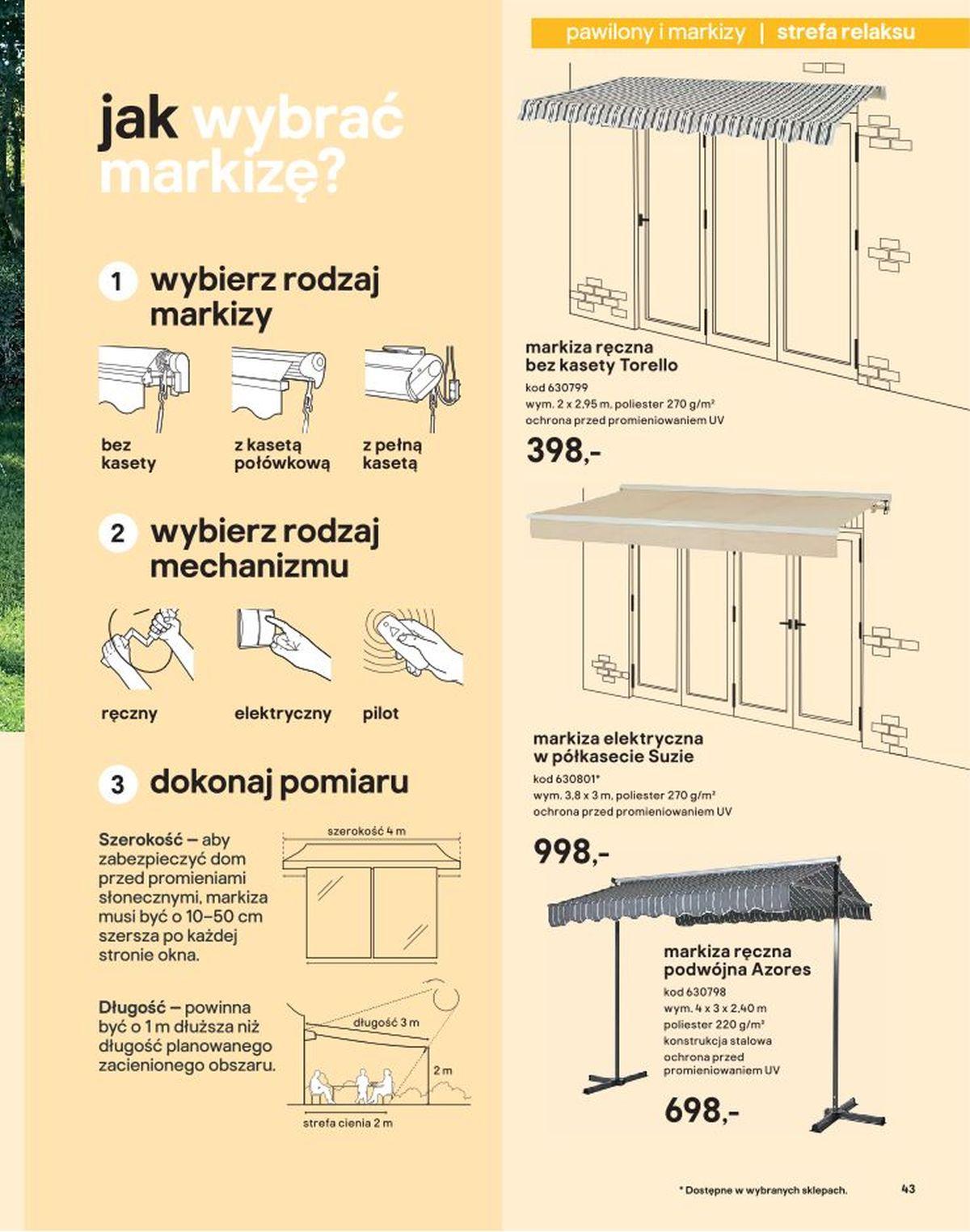 pawilony i markizy | strefa relaksu

jak wybrać markizę?

1 wybierz rodzaj markizy

bez kasety

z kasetą połówkową

z pełną kasetą

2 wybierz rodzaj mechanizmu

ręczny

elektryczny

pilot

3 dokonaj pomiaru

Szerokość – aby zabezpieczyć dom przed promieniami słonecznymi, markiza musi być o 10–50 cm szersza po każdej stronie okna.

szerokość 4 m

Długość – powinna być o 1 m dłuższa niż długość planowanego zacienionego obszaru.

długość 3 m

2 m

strefa cienia 2 m

markiza ręczna bez kasety Torello
kod 630799
wym. 2 x 2,95 m, poliester 270 g/m²
ochrona przed promieniowaniem UV
398,-

markiza elektryczna w półkasecie Suzie
kod 630801*
wym. 3,8 x 3 m, poliester 270 g/m²
ochrona przed promieniowaniem UV
998,-

markiza ręczna podwójna Azores
kod 630798
wym. 4 x 3 x 2,40 m
poliester 220 g/m²
konstrukcja stalowa
ochrona przed promieniowaniem UV
698,-

* Dostępne w wybranych sklepach.

43