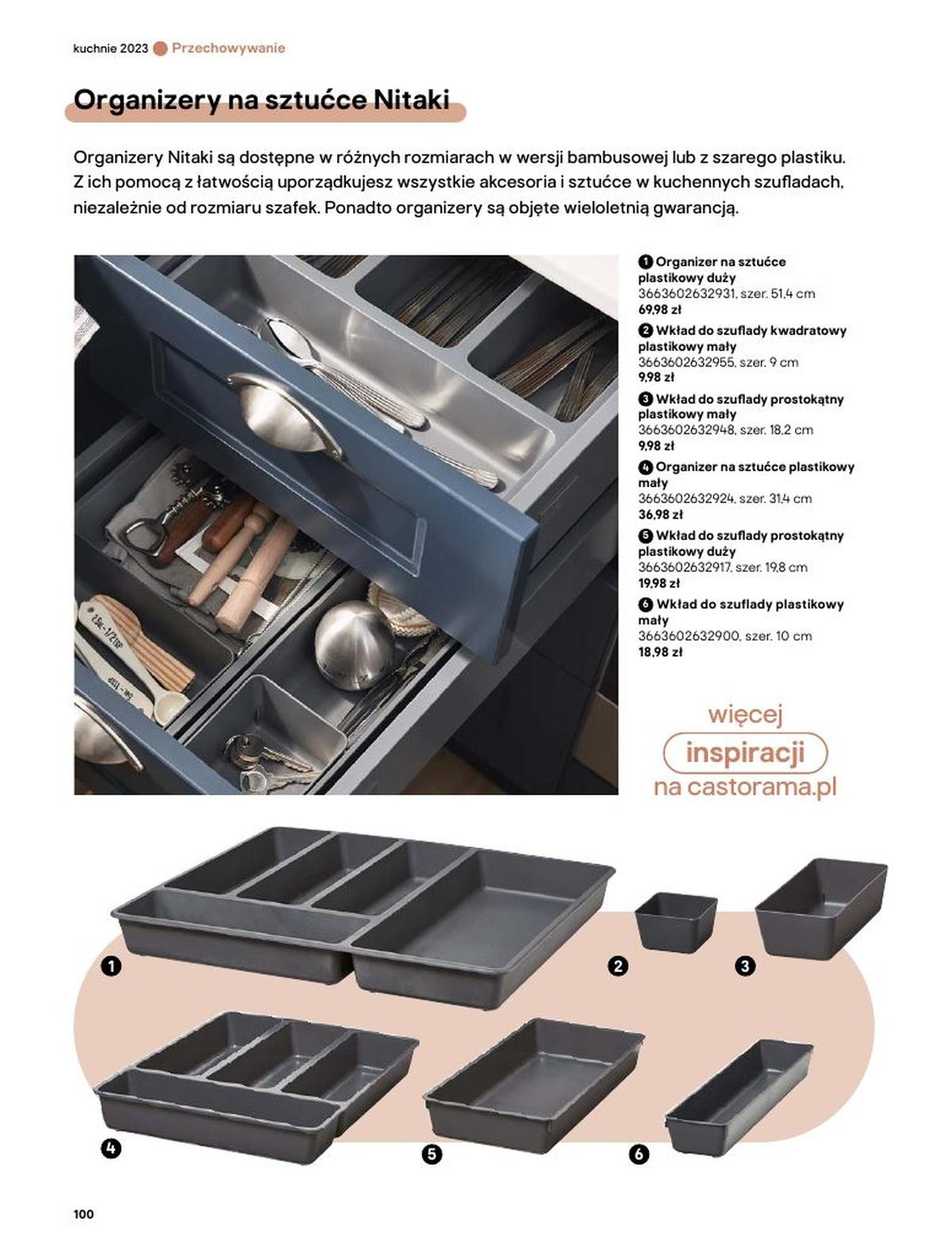 kuchnie 2023 Przechowywanie

Organizery na sztućce Nitaki

Organizery Nitaki są dostępne w różnych rozmiarach w wersji bambusowej lub z szarego plastiku. Z ich pomocą z łatwością uporządkujesz wszystkie akcesoria i sztućce w kuchennych szufladach, niezależnie od rozmiaru szafek. Ponadto organizery są objęte wieloletnią gwarancją.

1 Organizer na sztućce plastikowy duży
3663602632931, szer. 51,4 cm
69,98 zł

2 Wkład do szuflady kwadratowy plastikowy mały
3663602632955, szer. 9 cm
9,98 zł

3 Wkład do szuflady prostokątny plastikowy mały
3663602632948, szer. 18,2 cm
9,98 zł

4 Organizer na sztućce plastikowy mały
3663602632924, szer. 31,4 cm
36,98 zł

5 Wkład do szuflady prostokątny plastikowy duży
3663602632917, szer. 19,8 cm
19,98 zł

6 Wkład do szuflady plastikowy mały
3663602632900, szer. 10 cm
18,98 zł

więcej inspiracji na castorama.pl

1
2
3
4
5
6

100