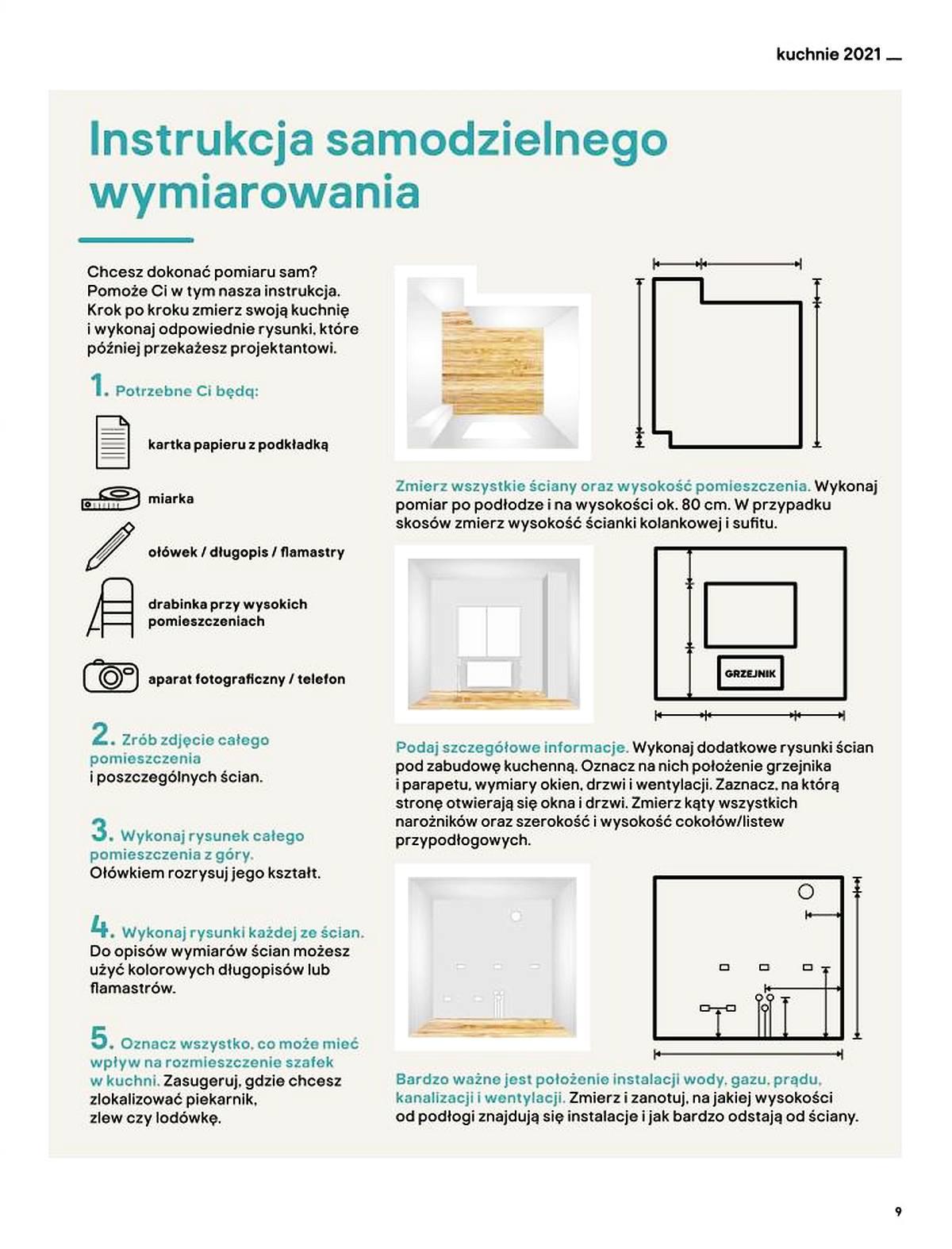 kuchnie 2021

Instrukcja samodzielnego wymiarowania

Chcesz dokonać pomiaru sam? Pomoże Ci w tym nasza instrukcja. Krok po kroku zmierz swoją kuchnię i wykonaj odpowiednie rysunki, które później przekażesz projektantowi.

1. Potrzebne Ci będą:

kartka papieru z podkładką

miarka

ołówek / długopis / flamastry

drabinka przy wysokich pomieszczeniach

aparat fotograficzny / telefon

2. Zrób zdjęcie całego pomieszczenia i poszczególnych ścian.

3. Wykonaj rysunek całego pomieszczenia z góry. Ołówkiem rozrysuj jego kształt.

4. Wykonaj rysunki każdej ze ścian. Do opisów wymiarów ścian możesz użyć kolorowych długopisów lub flamastrów.

5. Oznacz wszystko, co może mieć wpływ na rozmieszczenie szafek w kuchni. Zasugeruj, gdzie chcesz zlokalizować piekarnik, zlew czy lodówkę.

Zmierz wszystkie ściany oraz wysokość pomieszczenia. Wykonaj pomiar po podłodze i na wysokości ok. 80 cm. W przypadku skosów zmierz wysokość ścianki kolankowej i sufitu.

GRZEJNIK

Podaj szczegółowe informacje. Wykonaj dodatkowe rysunki ścian pod zabudowę kuchenną. Oznacz na nich położenie grzejnika i parapetu, wymiary okien, drzwi i wentylacji. Zaznacz, na którą stronę otwierają się okna i drzwi. Zmierz kąty wszystkich narożników oraz szerokość i wysokość cokołów/listew przypodłogowych.

Bardzo ważne jest położenie instalacji wody, gazu, prądu, kanalizacji i wentylacji. Zmierz i zanotuj, na jakiej wysokości od podłogi znajdują się instalacje i jak bardzo odstają od ściany.

9