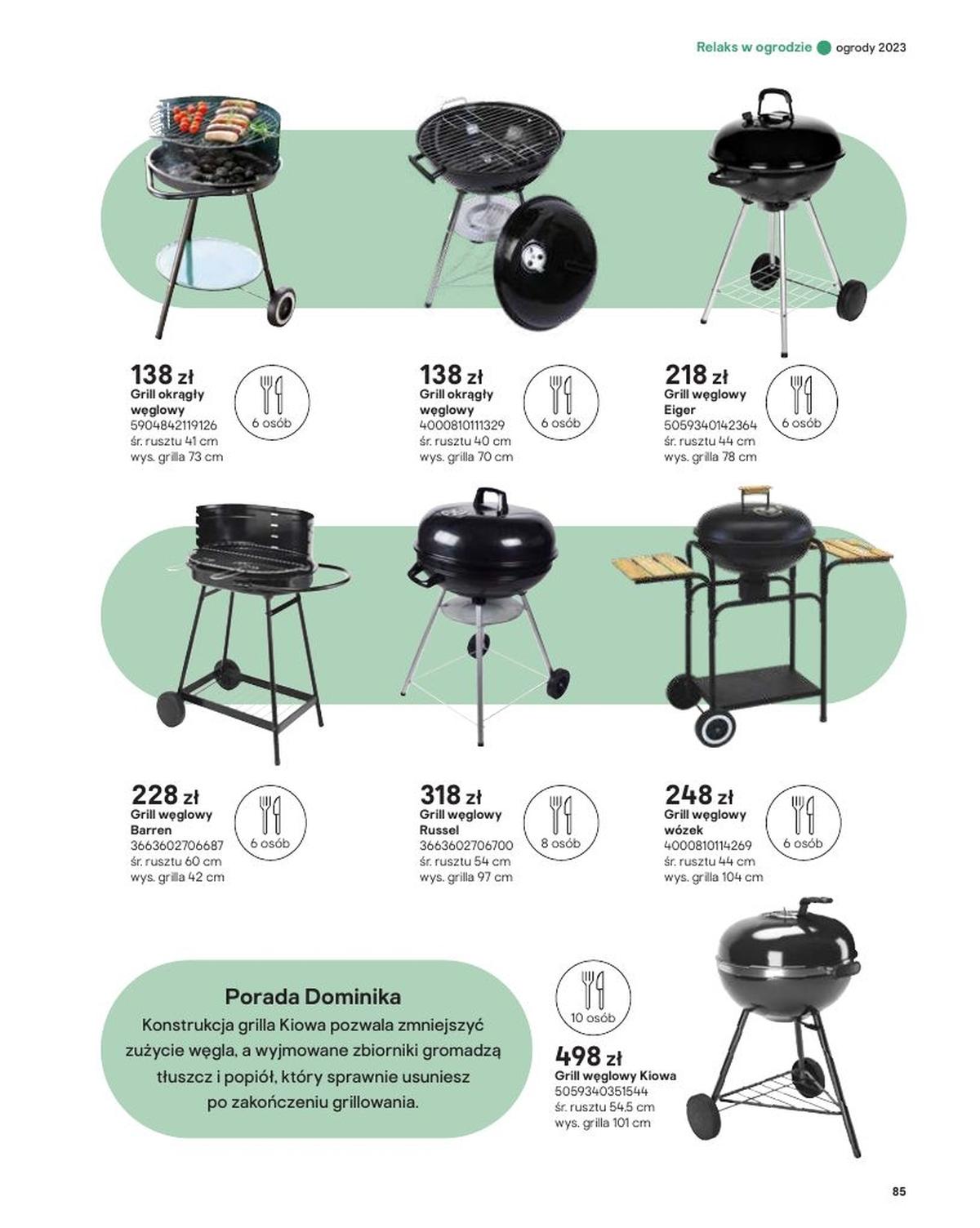 Relaks w ogrodzie ogrody 2023

138 zł
Grill okrągły węglowy
5904842119126
śr. rusztu 41 cm
wys. grilla 73 cm
6 osób

138 zł
Grill okrągły węglowy
4000810111329
śr. rusztu 40 cm
wys. grilla 70 cm
6 osób

218 zł
Grill węglowy Eiger
5059340142364
śr. rusztu 44 cm
wys. grilla 78 cm
6 osób

228 zł
Grill węglowy Barren
3663602706687
śr. rusztu 60 cm
wys. grilla 42 cm
6 osób

318 zł
Grill węglowy Russel
3663602706700
śr. rusztu 54 cm
wys. grilla 97 cm
8 osób

248 zł
Grill węglowy wózek
4000810114269
śr. rusztu 44 cm
wys. grilla 104 cm
6 osób

Porada Dominika
Konstrukcja grilla Kiowa pozwala zmniejszyć zużycie węgla, a wyjmowane zbiorniki gromadzą tłuszcz i popiół, który sprawnie usuniesz po zakończeniu grillowania.

10 osób
498 zł
Grill węglowy Kiowa
5059340351544
śr. rusztu 54,5 cm
wys. grilla 101 cm

85