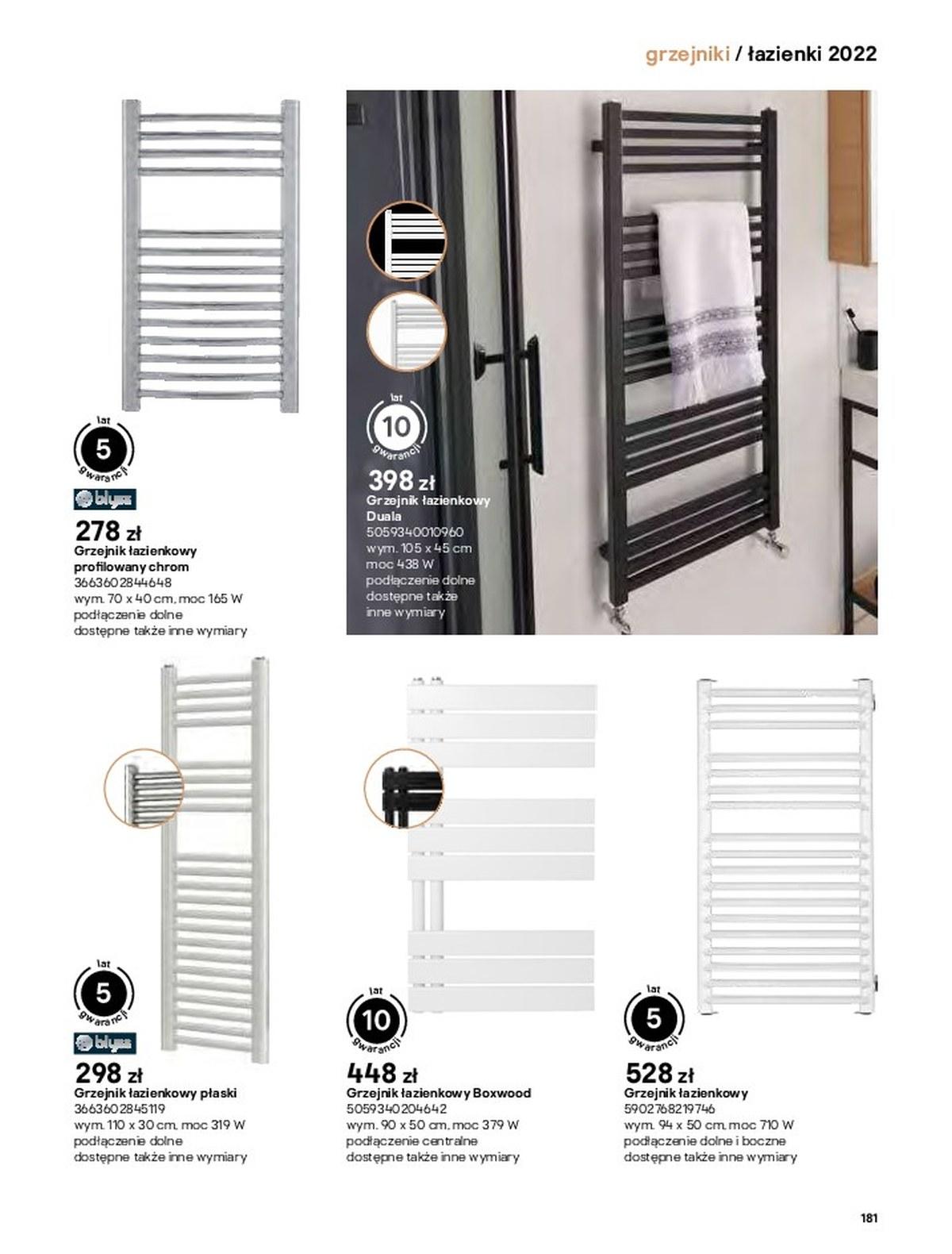 grzejniki / łazienki 2022

lat
5
gwarancji

blyss

278 zł
Grzejnik łazienkowy profilowany chrom
3663602844648
wym. 70 x 40 cm, moc 165 W
podłączenie dolne
dostępne także inne wymiary

lat
10
gwarancji

398 zł
Grzejnik łazienkowy Duala
5059340010960
wym. 105 x 45 cm
moc 438 W
podłączenie dolne
dostępne także inne wymiary

lat
5
gwarancji

blyss

298 zł
Grzejnik łazienkowy płaski
3663602845119
wym. 110 x 30 cm, moc 319 W
podłączenie dolne
dostępne także inne wymiary

lat
10
gwarancji

448 zł
Grzejnik łazienkowy Boxwood
5059340204642
wym. 90 x 50 cm, moc 379 W
podłączenie centralne
dostępne także inne wymiary

lat
5
gwarancji

528 zł
Grzejnik łazienkowy
5902768219746
wym. 94 x 50 cm, moc 710 W
podłączenie dolne i boczne
dostępne także inne wymiary

181