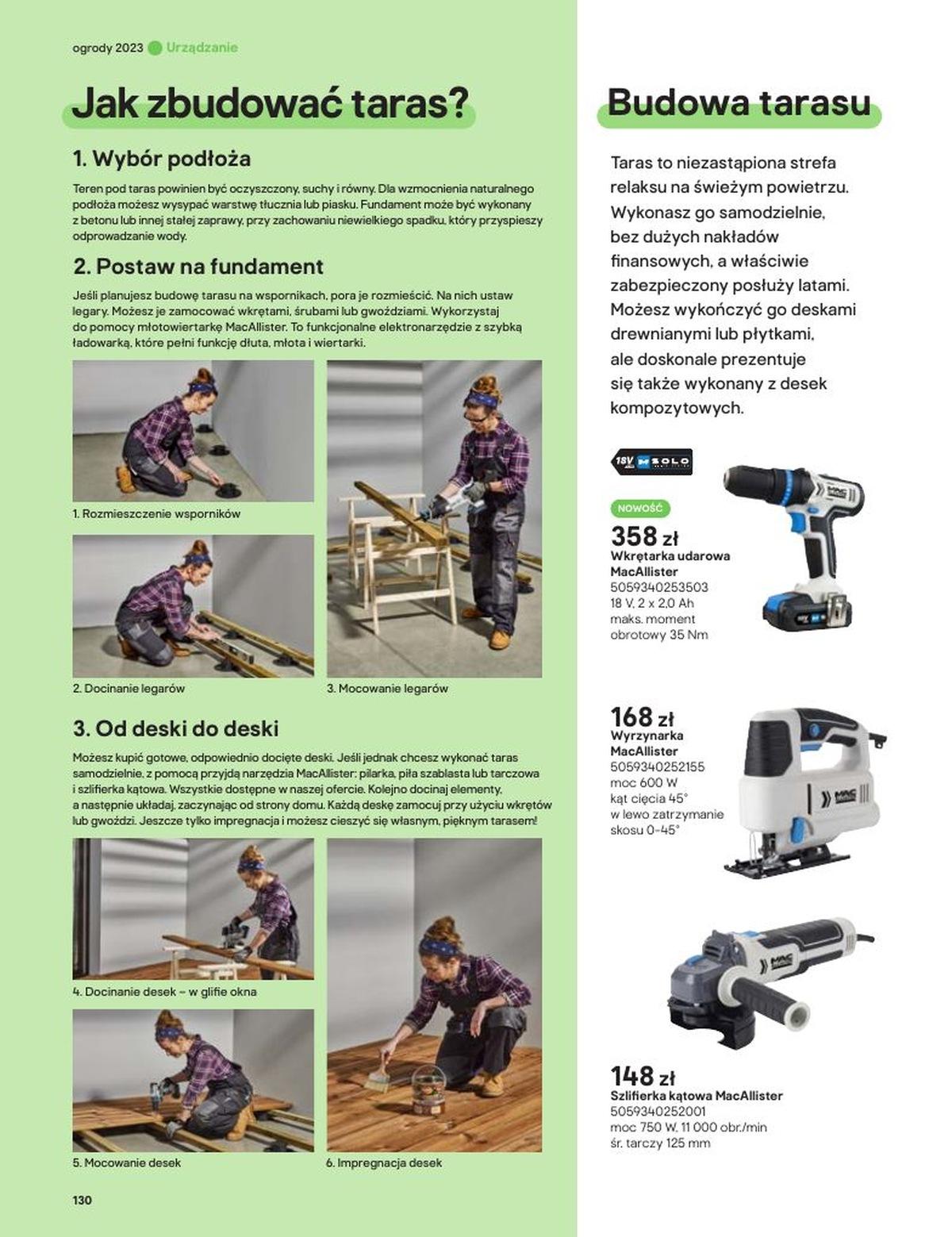 ogrody 2023 Urządzanie

Jak zbudować taras?

1. Wybór podłoża

Teren pod taras powinien być oczyszczony, suchy i równy. Dla wzmocnienia naturalnego podłoża możesz wysypać warstwę tłucznia lub piasku. Fundament może być wykonany z betonu lub innej stałej zaprawy, przy zachowaniu niewielkiego spadku, który przyspieszy odprowadzanie wody.

2. Postaw na fundament

Jeśli planujesz budowę tarasu na wspornikach, pora je rozmieścić. Na nich ustaw legary. Możesz je zamocować wkrętami, śrubami lub gwoździami. Wykorzystaj do pomocy młotowiertarkę MacAllister. To funkcjonalne elektronarzędzie z szybką ładowarką, które pełni funkcję dłuta, młota i wiertarki.

1. Rozmieszczenie wsporników

2. Docinanie legarów

3. Mocowanie legarów

3. Od deski do deski

Możesz kupić gotowe, odpowiednio docięte deski. Jeśli jednak chcesz wykonać taras samodzielnie, z pomocą przyjdą narzędzia MacAllister: pilarka, piła szablasta lub tarczowa i szlifierka kątowa. Wszystkie dostępne w naszej ofercie. Kolejno docinaj elementy, a następnie układaj, zaczynając od strony domu. Każdą deskę zamocuj przy użyciu wkrętów lub gwoździ. Jeszcze tylko impregnacja i możesz cieszyć się własnym, pięknym tarasem!

4. Docinanie desek – w glifie okna

5. Mocowanie desek

6. Impregnacja desek

130

Budowa tarasu

Taras to niezastąpiona strefa relaksu na świeżym powietrzu. Wykonasz go samodzielnie, bez dużych nakładów finansowych, a właściwie zabezpieczony posłuży latami. Możesz wykończyć go deskami drewnianymi lub płytkami, ale doskonale prezentuje się także wykonany z desek kompozytowych.

18V SOLO

NOWOŚĆ

358 zł
Wkrętarka udarowa MacAllister
5059340253503
18 V, 2 x 2,0 Ah
maks. moment obrotowy 35 Nm

168 zł
Wyrzynarka MacAllister
5059340252155
moc 600 W
kąt cięcia 45°
w lewo zatrzymanie skosu 0-45°

148 zł
Szlifierka kątowa MacAllister
5059340252001
moc 750 W, 11 000 obr./min
śr. tarczy 125 mm