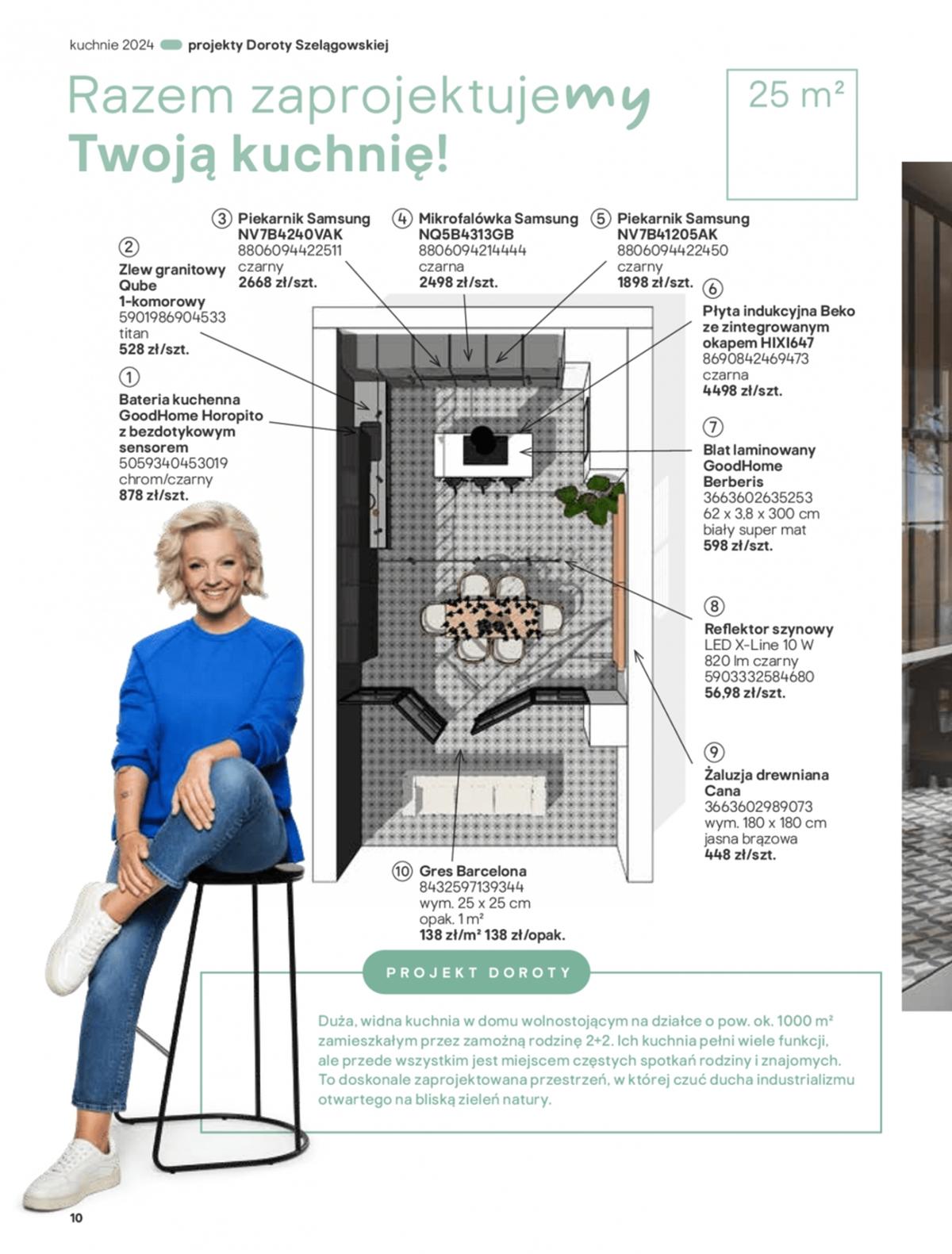 kuchnie 2024 projekty Doroty Szelągowskiej

Razem zaprojektujemy Twoją kuchnię!

25 m²

③ Piekarnik Samsung NV7B4240VAK
8806094422511
czarny
2668 zł/szt.

④ Mikrofalówka Samsung NQ5B4313GB
8806094214444
czarna
2498 zł/szt.

⑤ Piekarnik Samsung NV7B41205AK
8806094422450
czarny
1898 zł/szt.

② Zlew granitowy Qube 1-komorowy
5901986904533
titan
528 zł/szt.

① Bateria kuchenna GoodHome Horopito z bezdotykowym sensorem
5059340453019
chrom/czarny
878 zł/szt.

⑥ Płyta indukcyjna Beko ze zintegrowanym okapem HIXI647
8690842469473
czarna
4498 zł/szt.

⑦ Blat laminowany GoodHome Berberis
3663602635253
62 x 3,8 x 300 cm
biały super mat
598 zł/szt.

⑧ Reflektor szynowy LED X-Line 10 W
820 lm czarny
5903332584680
56,98 zł/szt.

⑨ Żaluzja drewniana Cana
3663602989073
wym. 180 x 180 cm
jasna brązowa
448 zł/szt.

⑩ Gres Barcelona
8432597139344
wym. 25 x 25 cm
opak. 1 m²
138 zł/m² 138 zł/opak.

PROJEKT DOROTY

Duża, widna kuchnia w domu wolnostojącym na działce o pow. ok. 1000 m² zamieszkałym przez zamożną rodzinę 2+2. Ich kuchnia pełni wiele funkcji, ale przede wszystkim jest miejscem częstych spotkań rodziny i znajomych. To doskonale zaprojektowana przestrzeń, w której czuć ducha industrializmu otwartego na bliską zieleń natury.

10