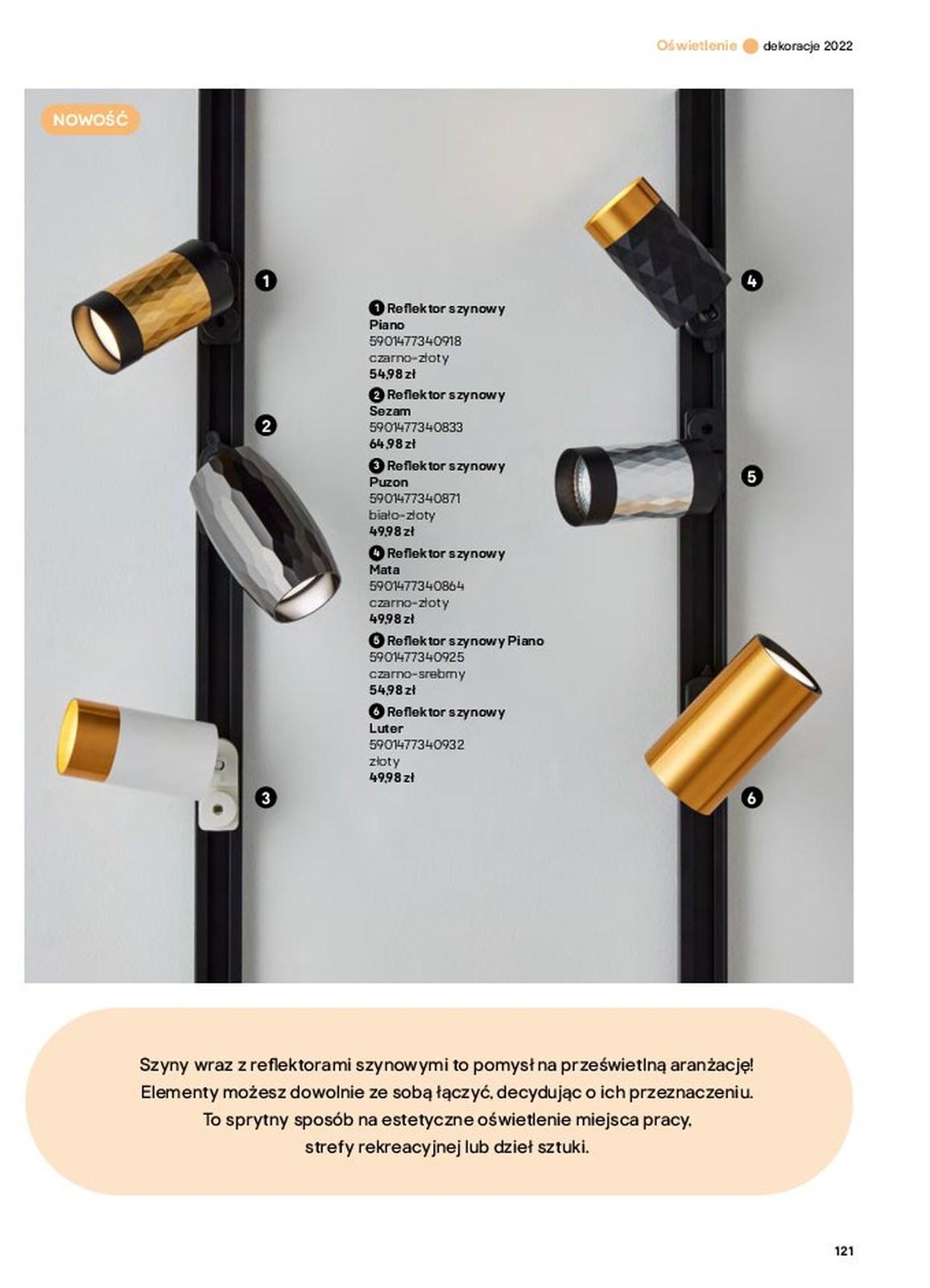 Oświetlenie dekoracje 2022

NOWOŚĆ

1

2

3

4

5

6

1 Reflektor szynowy Piano
5901477340918
czarno-złoty
54,98 zł

2 Reflektor szynowy Sezam
5901477340833
64,98 zł

3 Reflektor szynowy Puzon
5901477340871
biało-złoty
49,98 zł

4 Reflektor szynowy Mata
5901477340864
czarno-złoty
49,98 zł

5 Reflektor szynowy Piano
5901477340925
czarno-srebrny
54,98 zł

6 Reflektor szynowy Luter
5901477340932
złoty
49,98 zł

Szyny wraz z reflektorami szynowymi to pomysł na prześwietlną aranżację! Elementy możesz dowolnie ze sobą łączyć, decydując o ich przeznaczeniu. To sprytny sposób na estetyczne oświetlenie miejsca pracy, strefy rekreacyjnej lub dzieł sztuki.

121